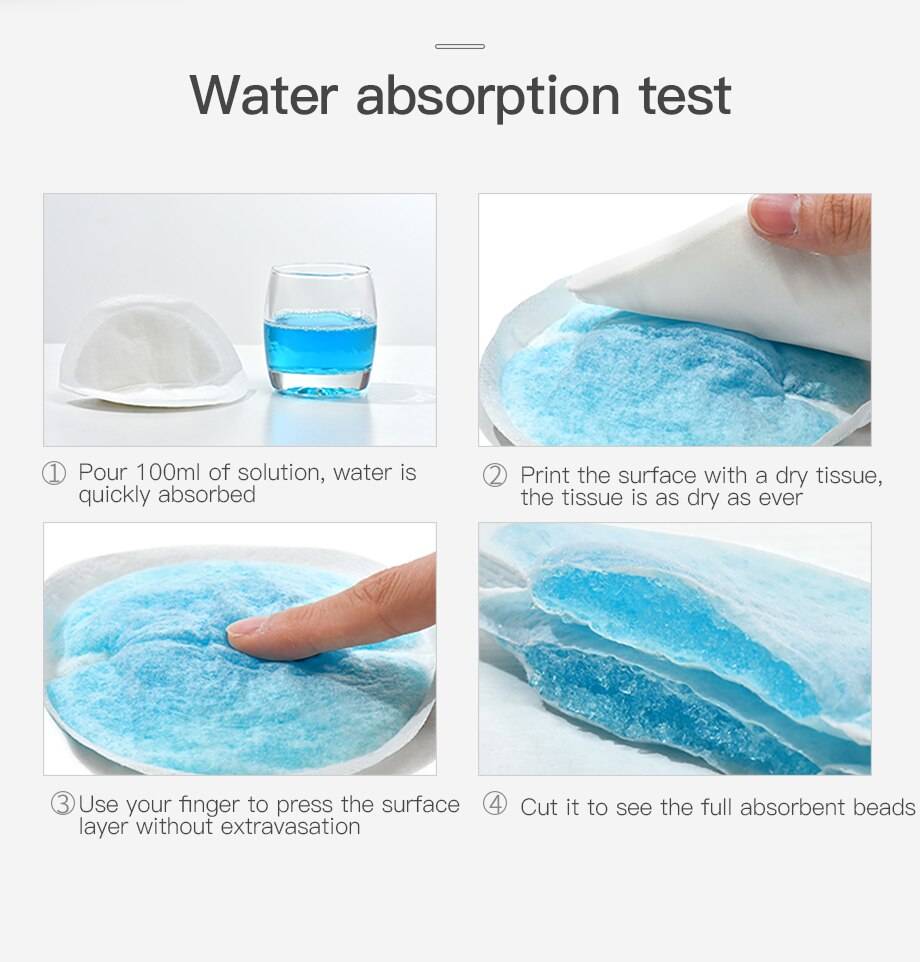 Water absorption test

① Pour 100ml of solution, water is quickly absorbed

② Print the surface with a dry tissue, the tissue is as dry as ever

③ Use your finger to press the surface layer without extravasation

④ Cut it to see the full absorbent beads